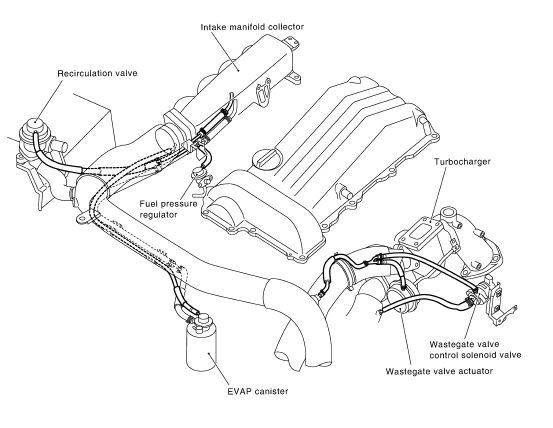 Intake manifold collector

Recirculation valve

Turbocharger

Fuel pressure regulator

Wastegate valve control solenoid valve

Wastegate valve actuator

EVAP canister